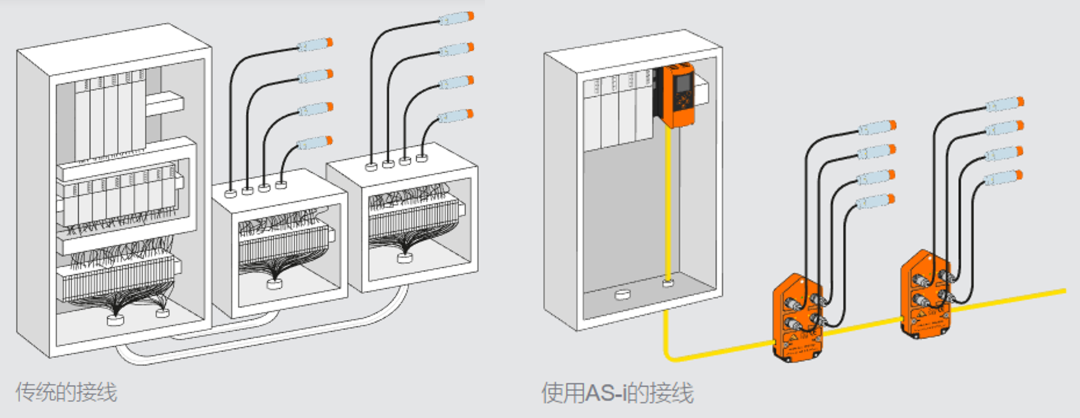 传统的接线

使用AS-i的接线